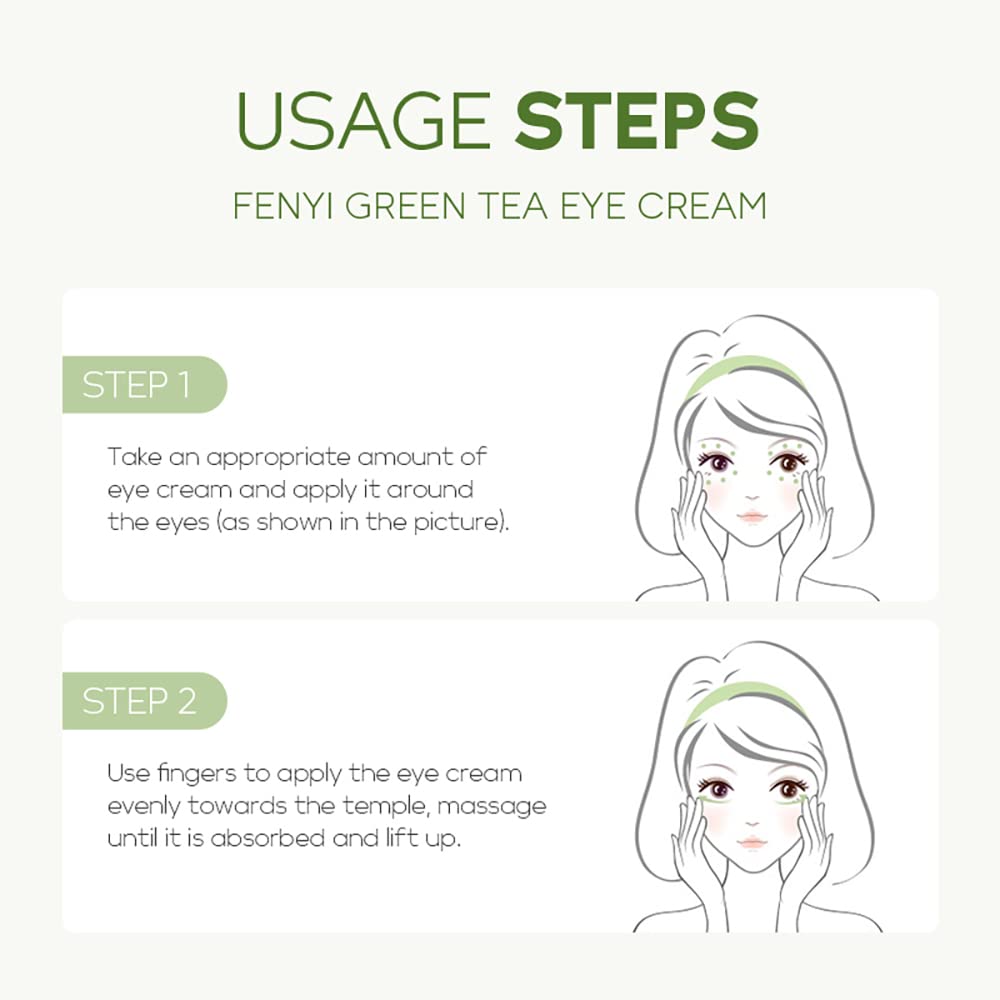 USAGE STEPS

FENYI GREEN TEA EYE CREAM

STEP 1

Take an appropriate amount of eye cream and apply it around the eyes (as shown in the picture).

STEP 2

Use fingers to apply the eye cream evenly towards the temple, massage until it is absorbed and lift up.