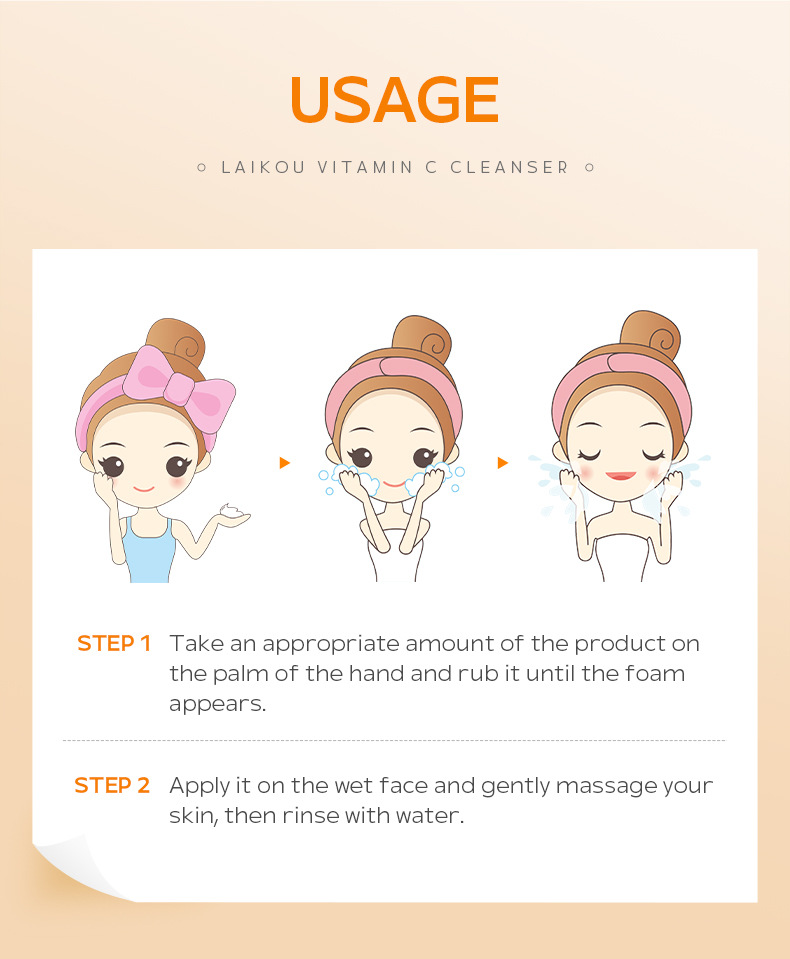 USAGE

LAIKOU VITAMIN C CLEANSER

STEP 1 Take an appropriate amount of the product on the palm of the hand and rub it until the foam appears.

STEP 2 Apply it on the wet face and gently massage your skin, then rinse with water.