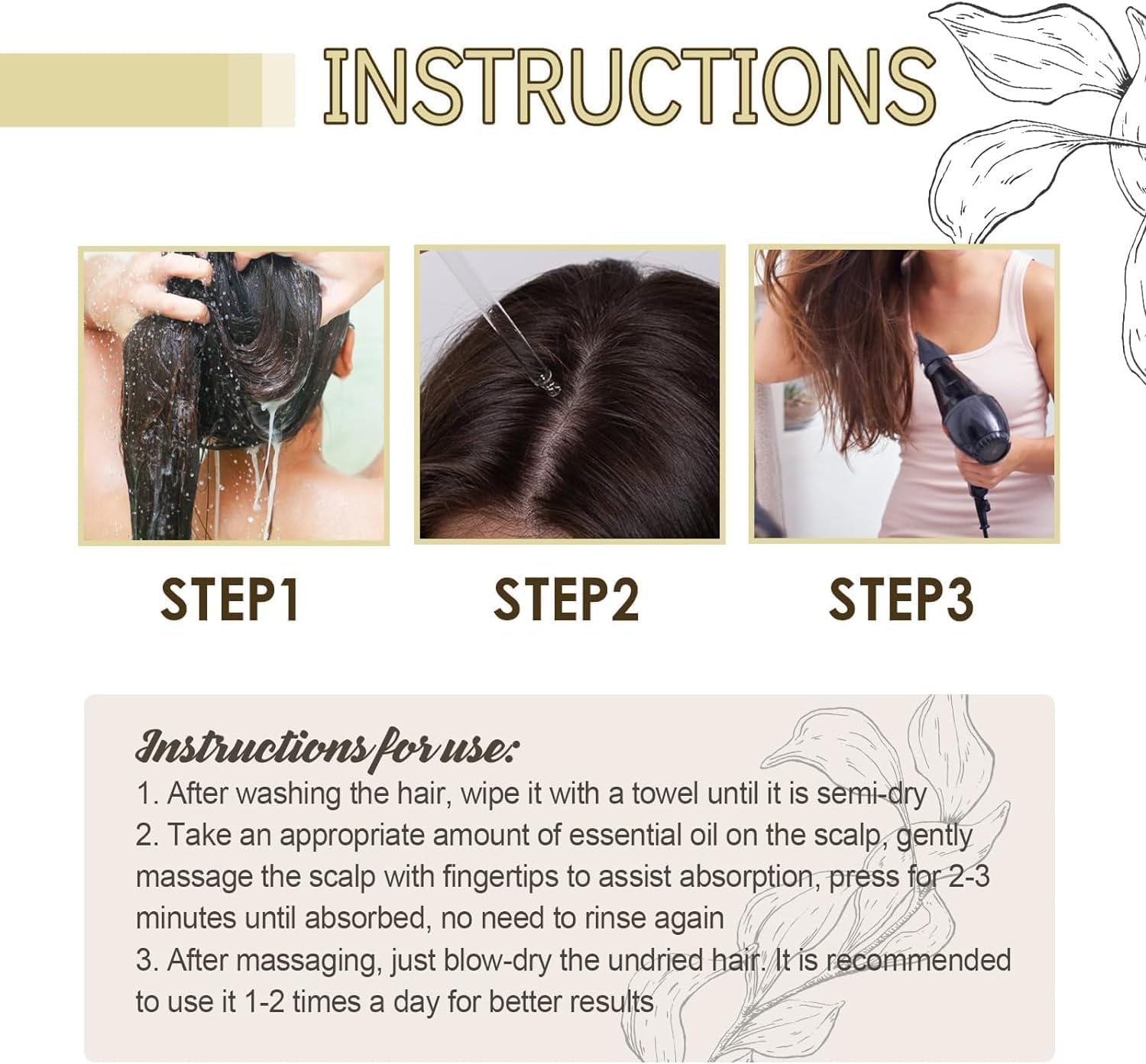 INSTRUCTIONS

STEP1

STEP2

STEP3

Instructions for use:
1. After washing the hair, wipe it with a towel until it is semi-dry
2. Take an appropriate amount of essential oil on the scalp, gently massage the scalp with fingertips to assist absorption, press for 2-3 minutes until absorbed, no need to rinse again
3. After massaging, just blow-dry the undried hair. It is recommended to use it 1-2 times a day for better results