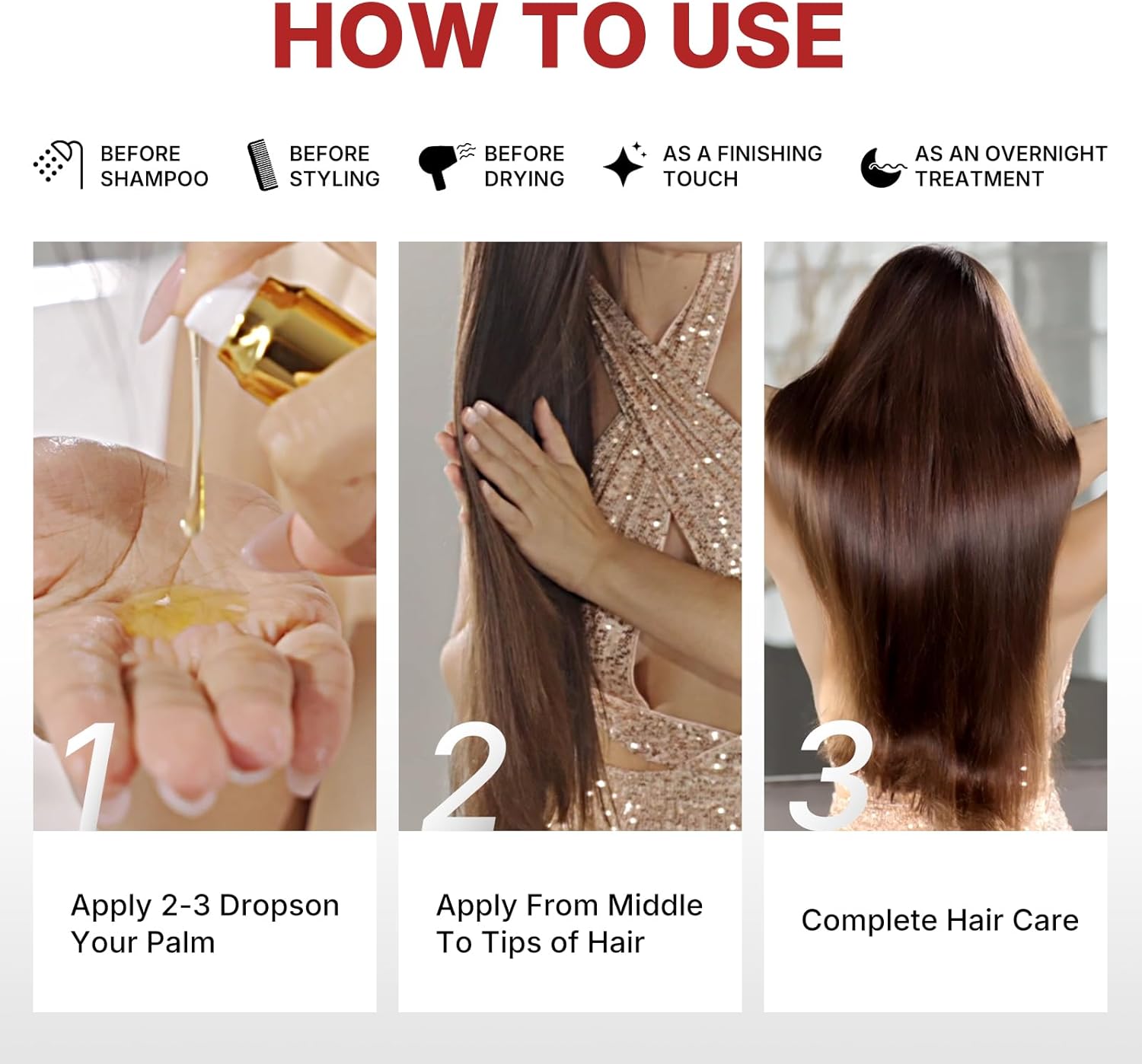 HOW TO USE

BEFORE SHAMPOO

BEFORE STYLING

BEFORE DRYING

AS A FINISHING TOUCH

AS AN OVERNIGHT TREATMENT

1

Apply 2-3 Dropson Your Palm

2

Apply From Middle To Tips of Hair

3

Complete Hair Care