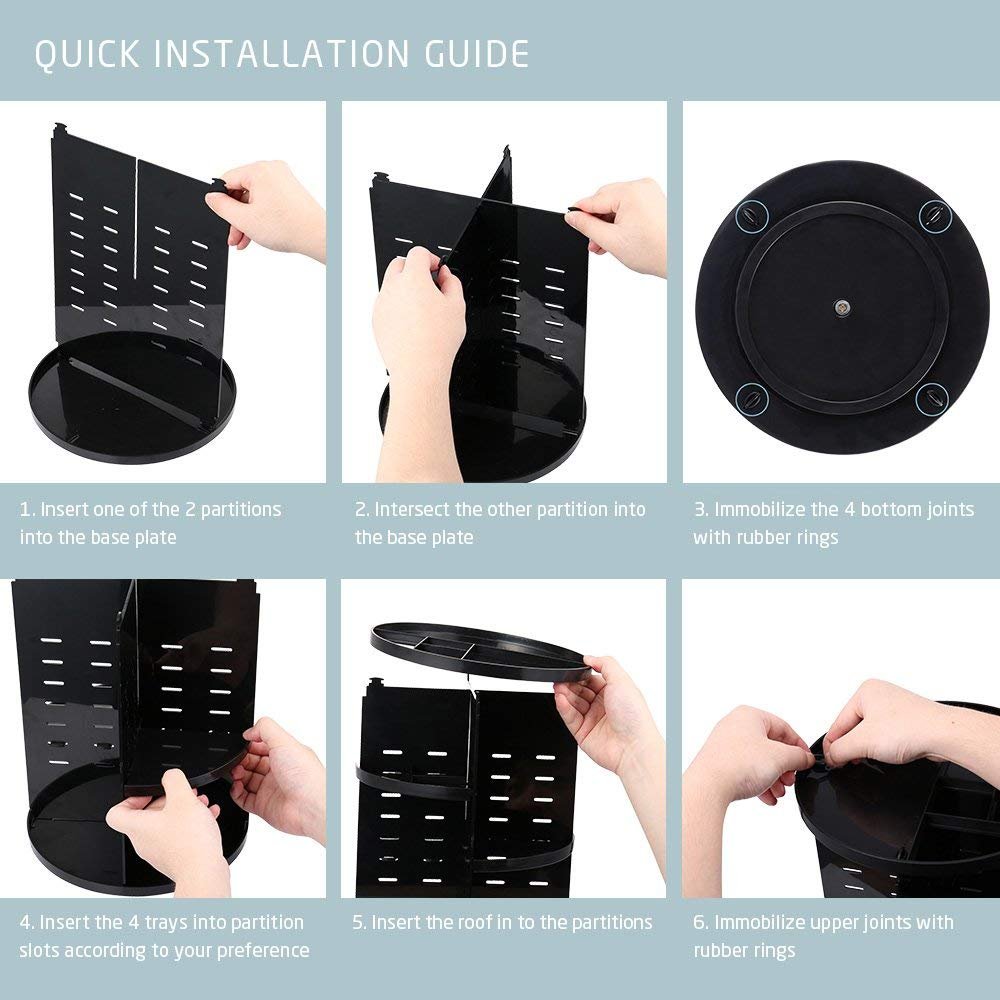 QUICK INSTALLATION GUIDE

1. Insert one of the 2 partitions into the base plate

2. Intersect the other partition into the base plate

3. Immobilize the 4 bottom joints with rubber rings

4. Insert the 4 trays into partition slots according to your preference

5. Insert the roof in to the partitions

6. Immobilize upper joints with rubber rings